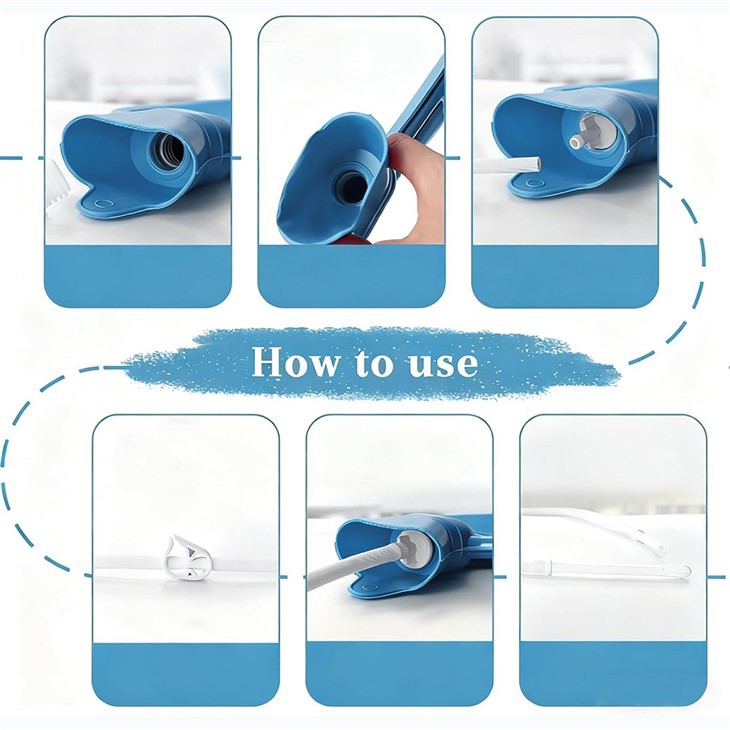 How to use